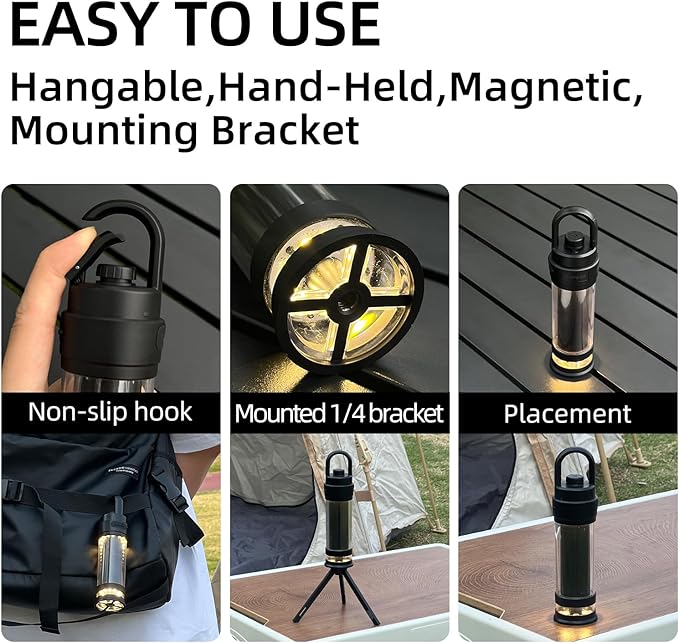 EASY TO USE

Hangable,Hand-Held,Magnetic, Mounting Bracket

Non-slip hook

Mounted 1/4 bracket

Placement