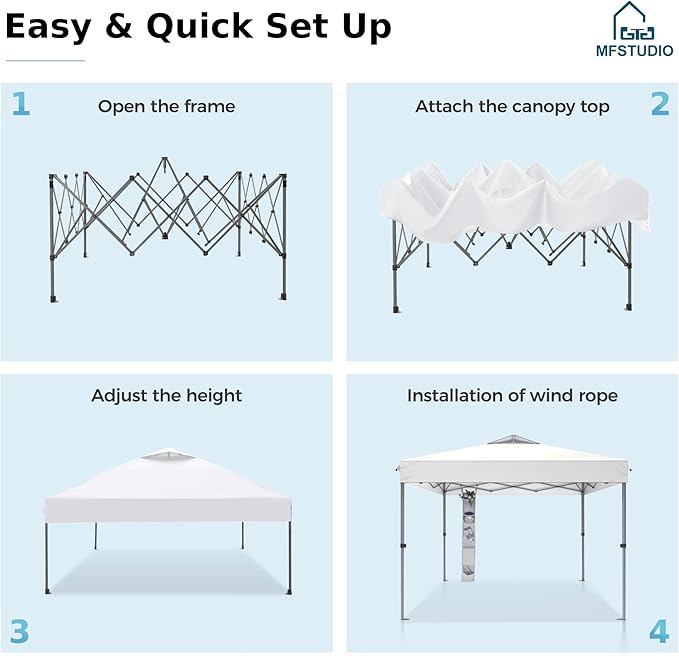 Easy & Quick Set Up

MFSTUDIO

1
Open the frame

Attach the canopy top
2

Adjust the height
3

Installation of wind rope
4