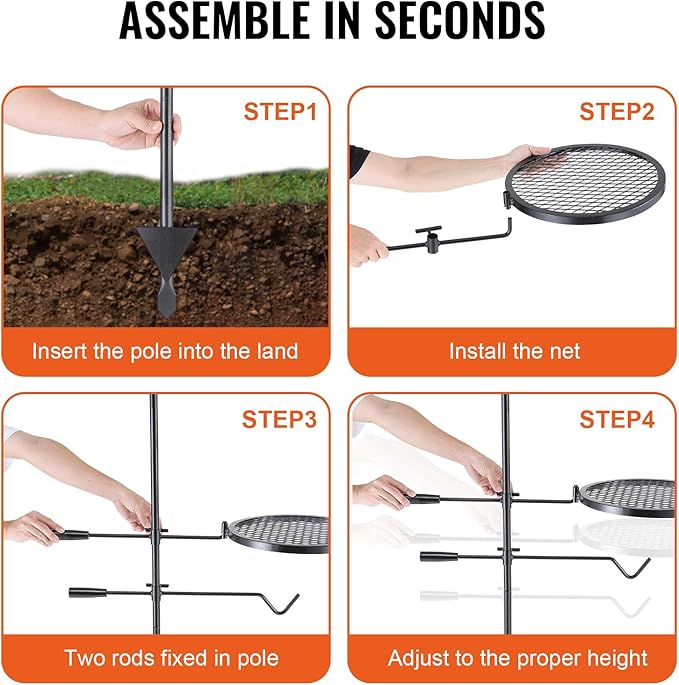 ASSEMBLE IN SECONDS

STEP1

Insert the pole into the land

STEP2

Install the net

STEP3

Two rods fixed in pole

STEP4

Adjust to the proper height