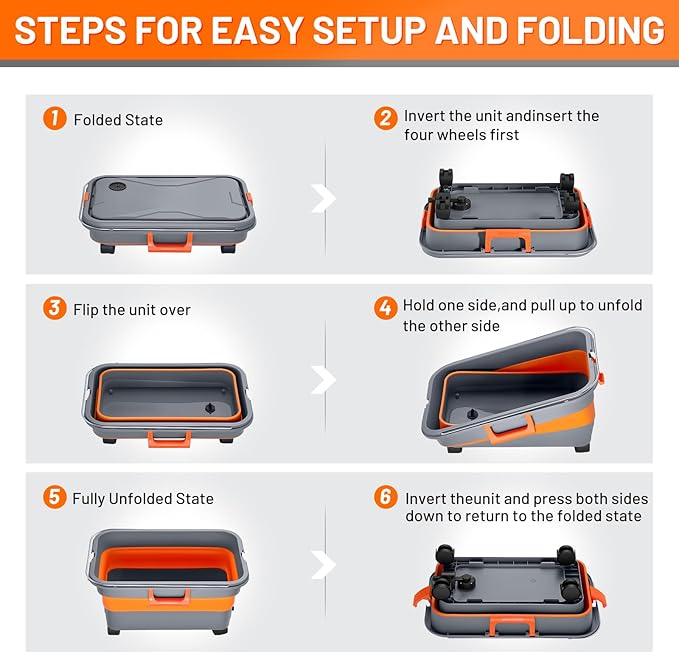 STEPS FOR EASY SETUP AND FOLDING

1 Folded State

2 Invert the unit andinsert the four wheels first

3 Flip the unit over

4 Hold one side,and pull up to unfold the other side

5 Fully Unfolded State

6 Invert theunit and press both sides down to return to the folded state