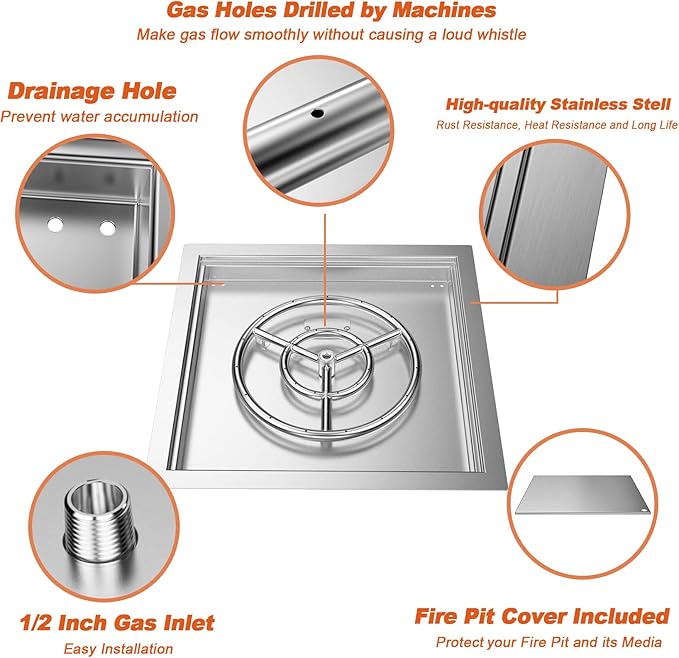 Gas Holes Drilled by Machines
Make gas flow smoothly without causing a loud whistle

Drainage Hole
Prevent water accumulation

High-quality Stainless Stell
Rust Resistance, Heat Resistance and Long Life

1/2 Inch Gas Inlet
Easy Installation

Fire Pit Cover Included
Protect your Fire Pit and its Media