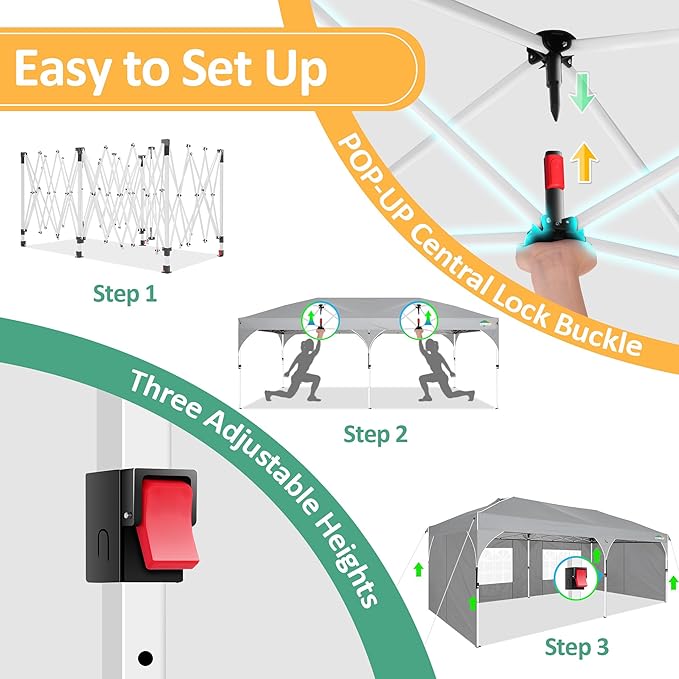 Easy to Set Up

POP-UP Central Lock Buckle

Step 1

Step 2

Three Adjustable Heights

Step 3