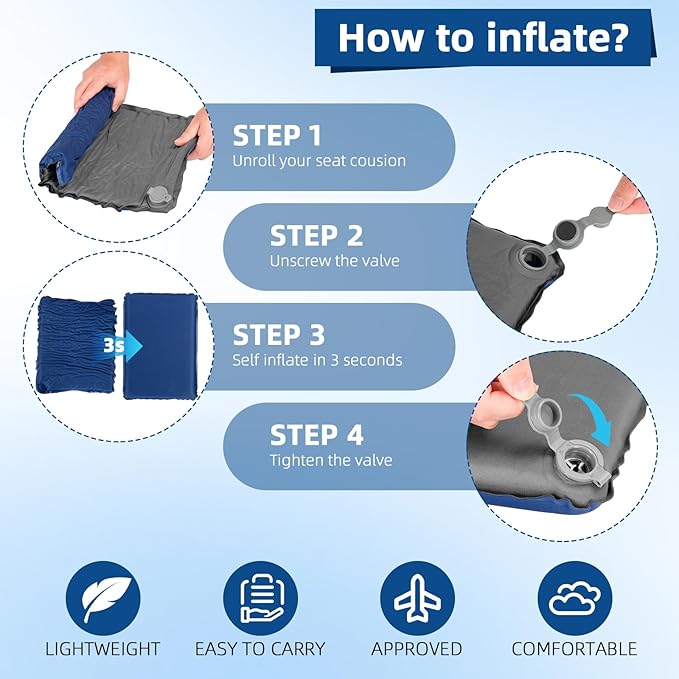 How to inflate?

STEP 1
Unroll your seat cousion

STEP 2
Unscrew the valve

3s

STEP 3
Self inflate in 3 seconds

STEP 4
Tighten the valve

LIGHTWEIGHT

EASY TO CARRY

APPROVED

COMFORTABLE