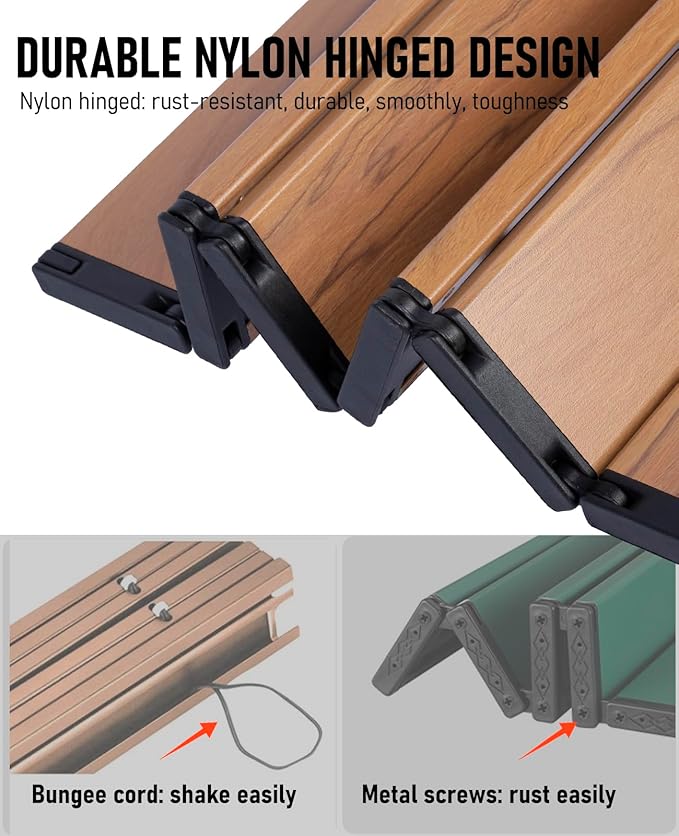 DURABLE NYLON HINGED DESIGN

Nylon hinged: rust-resistant, durable, smoothly, toughness

Bungee cord: shake easily

Metal screws: rust easily