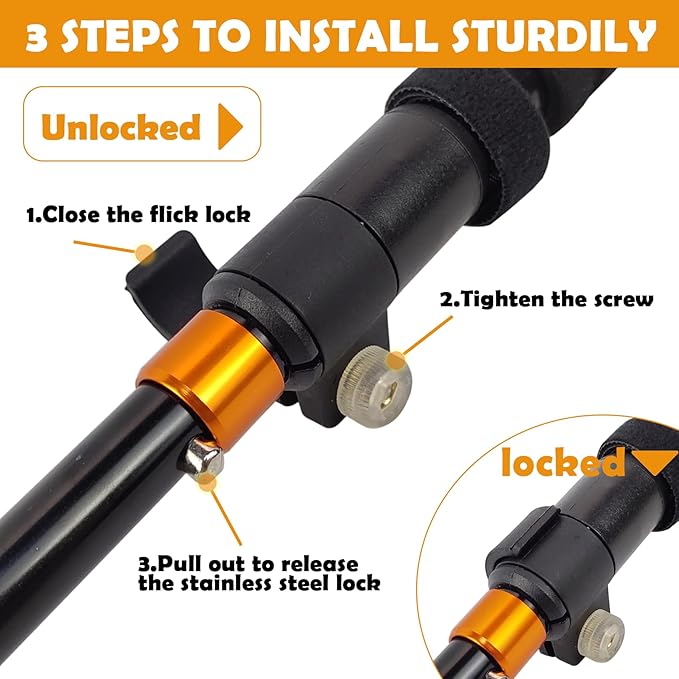 3 STEPS TO INSTALL STURDILY

Unlocked

1.Close the flick lock

2.Tighten the screw

3.Pull out to release the stainless steel lock

locked