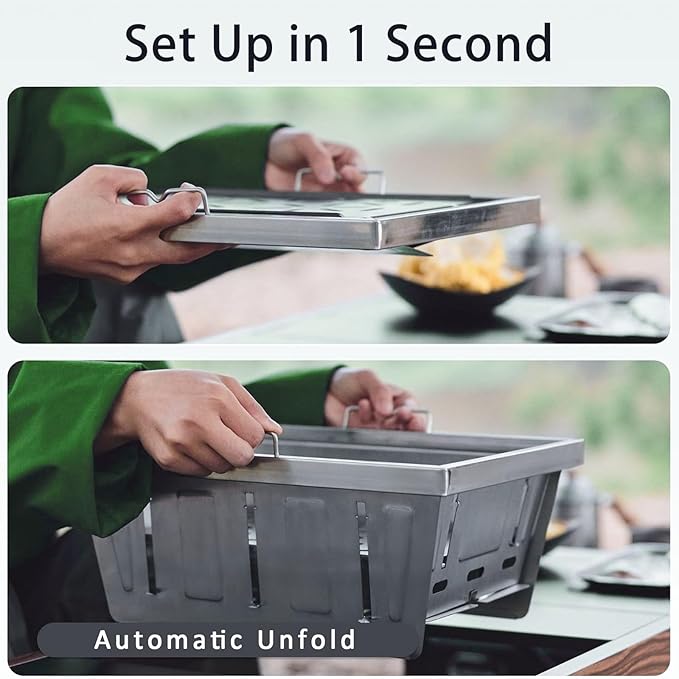 Set Up in 1 Second

Automatic Unfold