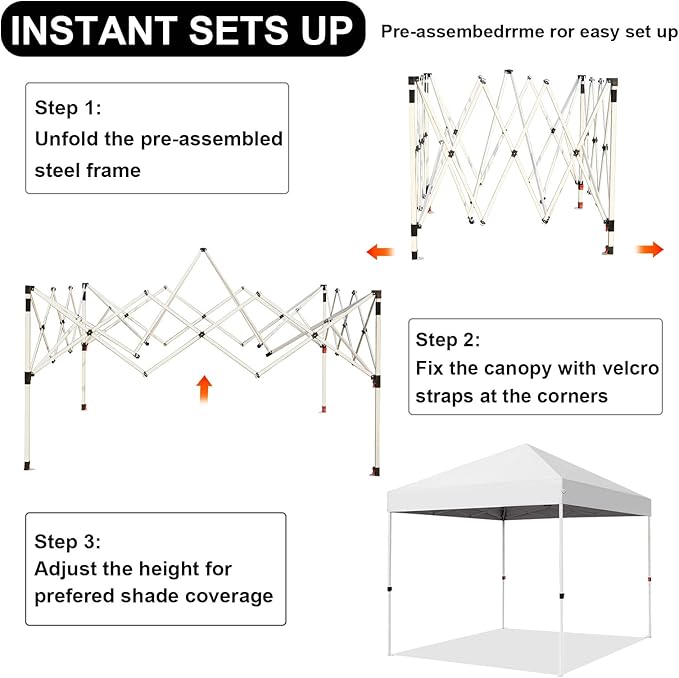 INSTANT SETS UP

Pre-assembedrrme ror easy set up

Step 1:
Unfold the pre-assembled steel frame

Step 2:
Fix the canopy with velcro straps at the corners

Step 3:
Adjust the height for prefered shade coverage