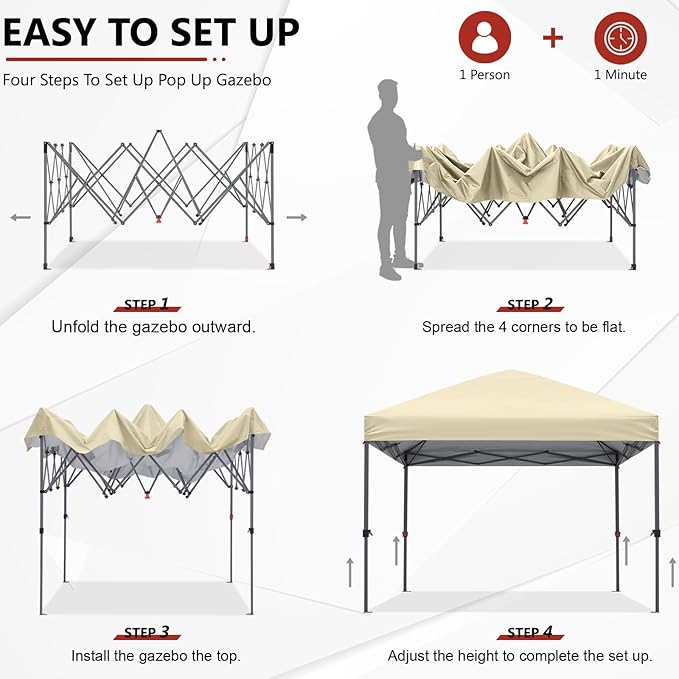 EASY TO SET UP

Four Steps To Set Up Pop Up Gazebo

1 Person + 1 Minute

STEP 1
Unfold the gazebo outward.

STEP 2
Spread the 4 corners to be flat.

STEP 3
Install the gazebo the top.

STEP 4
Adjust the height to complete the set up.