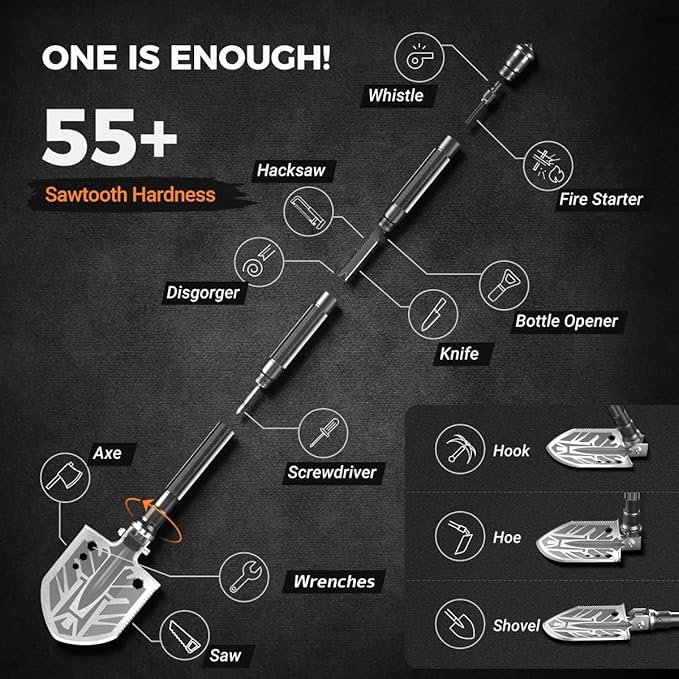 ONE IS ENOUGH!

55+

Sawtooth Hardness

Whistle

Fire Starter

Hacksaw

Disgorger

Bottle Opener

Knife

Screwdriver

Axe

Wrenches

Saw

Hook

Hoe

Shovel