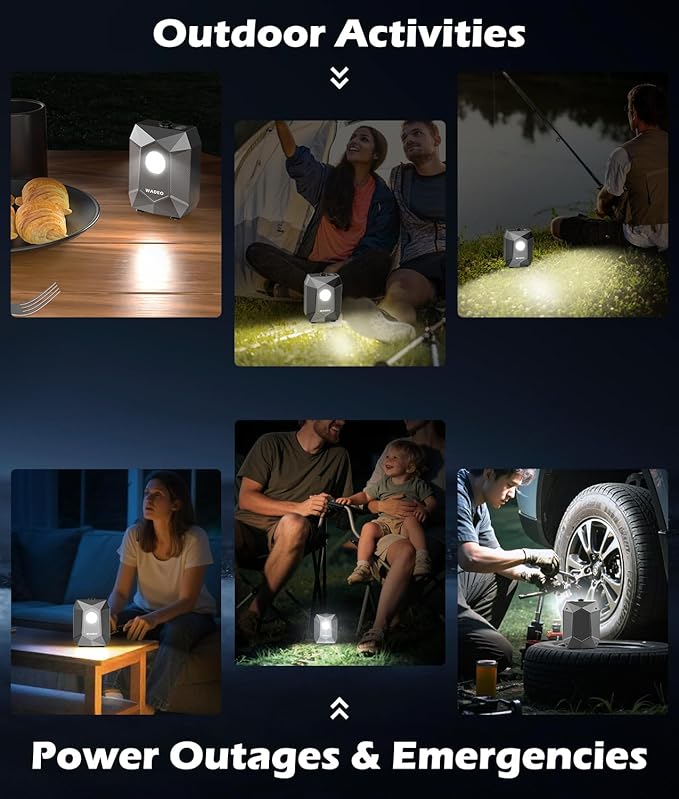 Outdoor Activities

WADEO

Power Outages & Emergencies