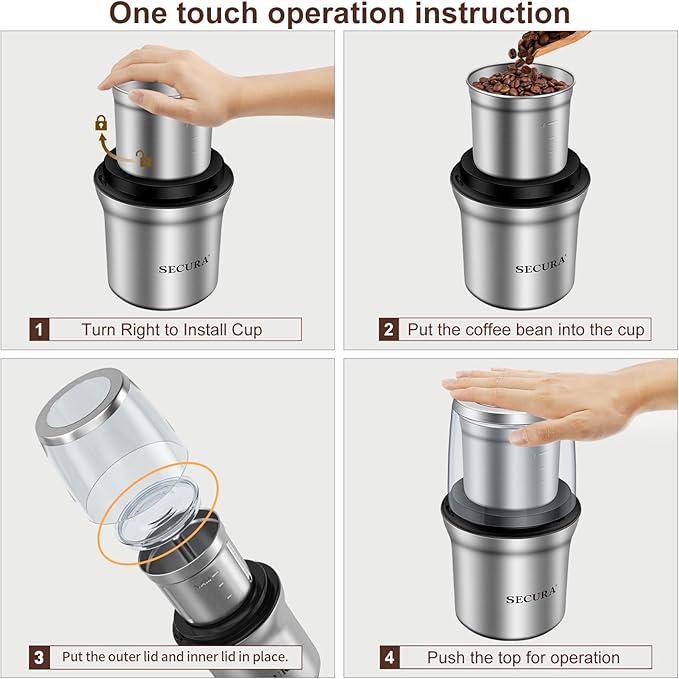 One touch operation instruction

SECURA

1 Turn Right to Install Cup

SECURA

2 Put the coffee bean into the cup

3 Put the outer lid and inner lid in place.

SECURA

4 Push the top for operation