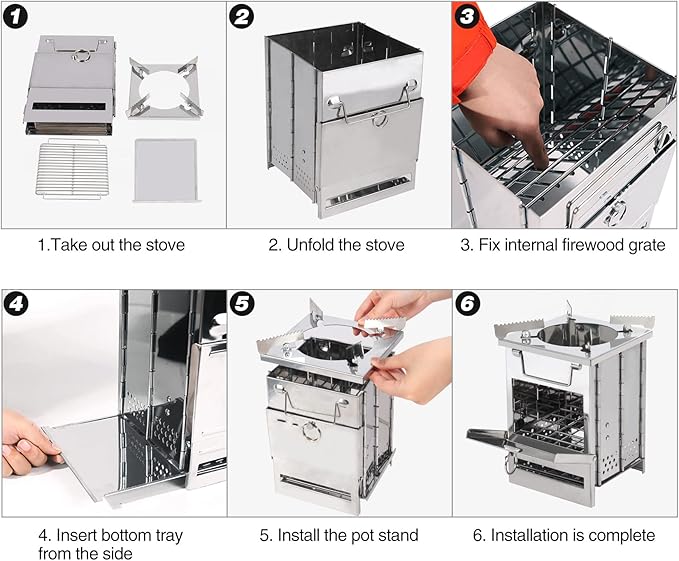 1

2

3

1.Take out the stove

2. Unfold the stove

3. Fix internal firewood grate

4

5

6

4. Insert bottom tray from the side

5. Install the pot stand

6. Installation is complete