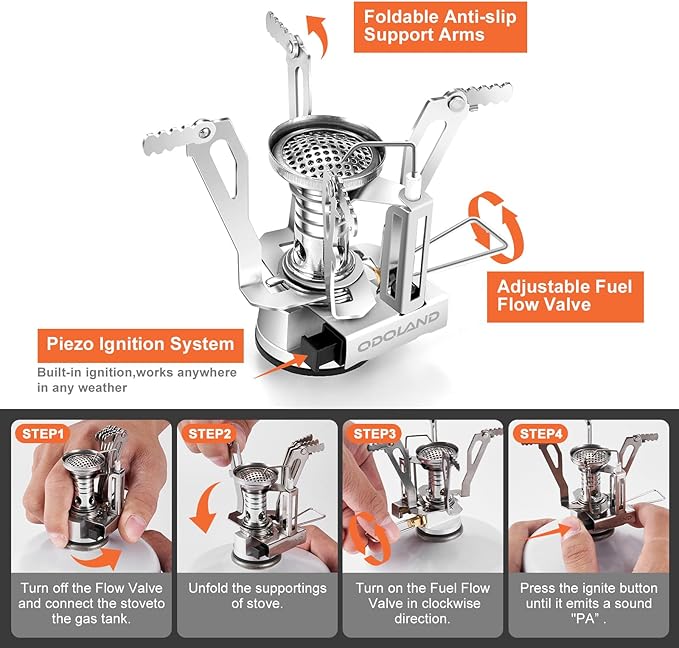 Foldable Anti-slip Support Arms

Adjustable Fuel Flow Valve

ODOLAND

Piezo Ignition System

Built-in ignition,works anywhere in any weather

STEP1

Turn off the Flow Valve and connect the stoveto the gas tank.

STEP2

Unfold the supportings of stove.

STEP3

Turn on the Fuel Flow Valve in clockwise direction.

STEP4

Press the ignite button until it emits a sound "PA" .