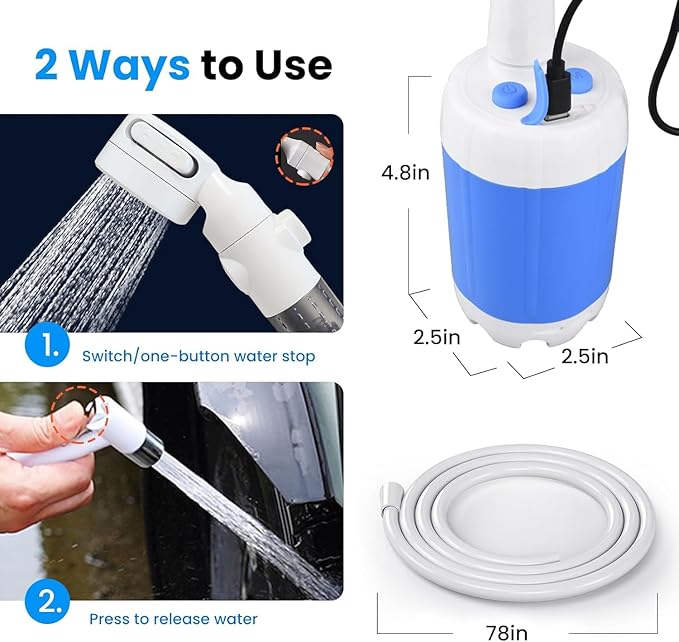 2 Ways to Use

1. Switch/one-button water stop

2. Press to release water

4.8in

2.5in

2.5in

78in