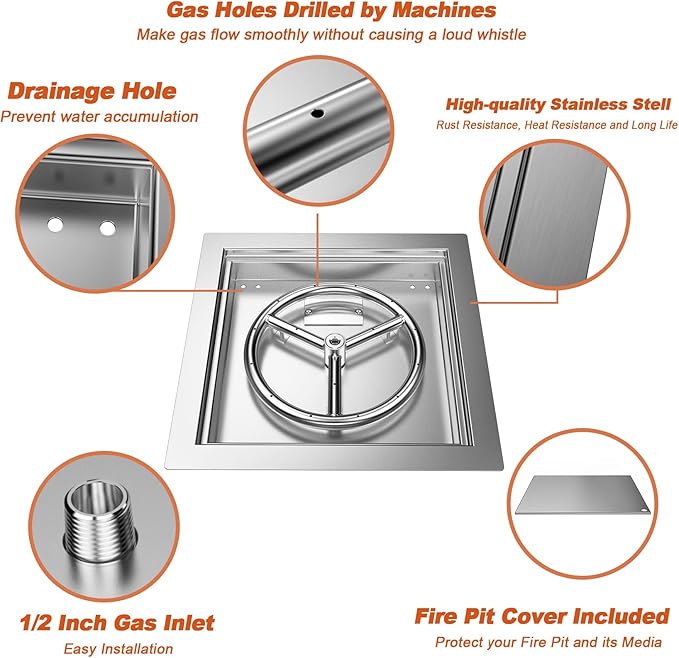 Gas Holes Drilled by Machines
Make gas flow smoothly without causing a loud whistle

Drainage Hole
Prevent water accumulation

High-quality Stainless Stell
Rust Resistance, Heat Resistance and Long Life

1/2 Inch Gas Inlet
Easy Installation

Fire Pit Cover Included
Protect your Fire Pit and its Media