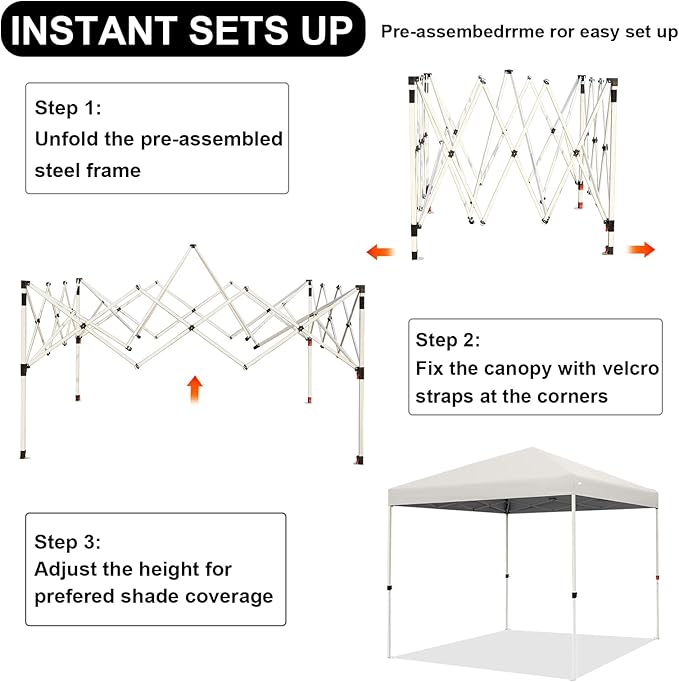 INSTANT SETS UP

Pre-assembedrrme ror easy set up

Step 1:
Unfold the pre-assembled steel frame

Step 2:
Fix the canopy with velcro straps at the corners

Step 3:
Adjust the height for prefered shade coverage