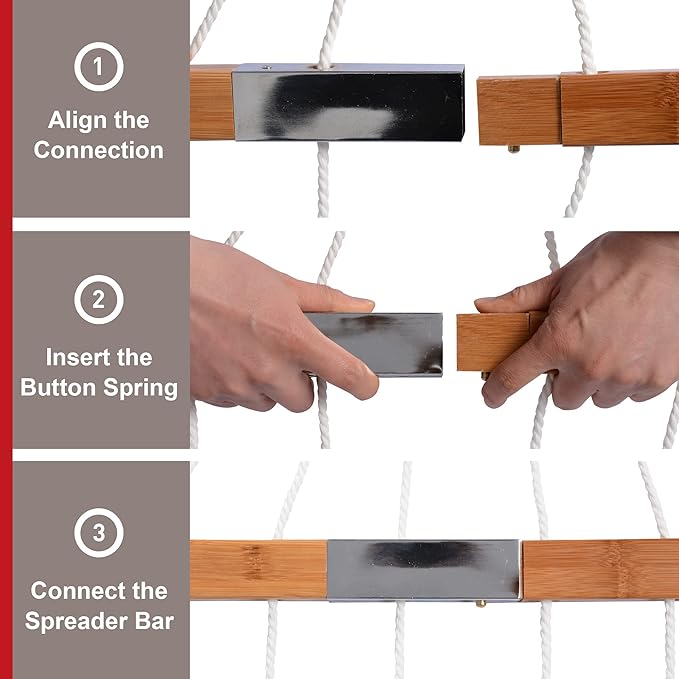 1

Align the Connection

2

Insert the Button Spring

3

Connect the Spreader Bar