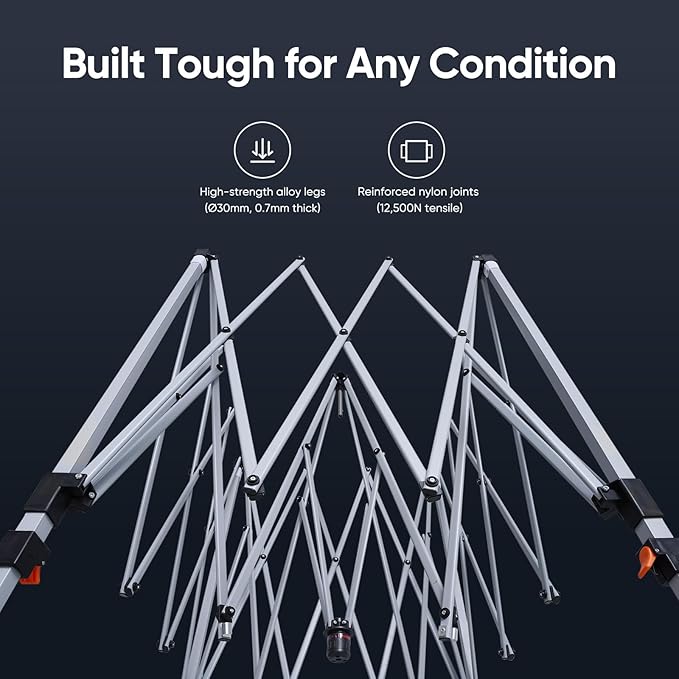 Built Tough for Any Condition

High-strength alloy legs
(Ø30mm, 0.7mm thick)

Reinforced nylon joints
(12,500N tensile)