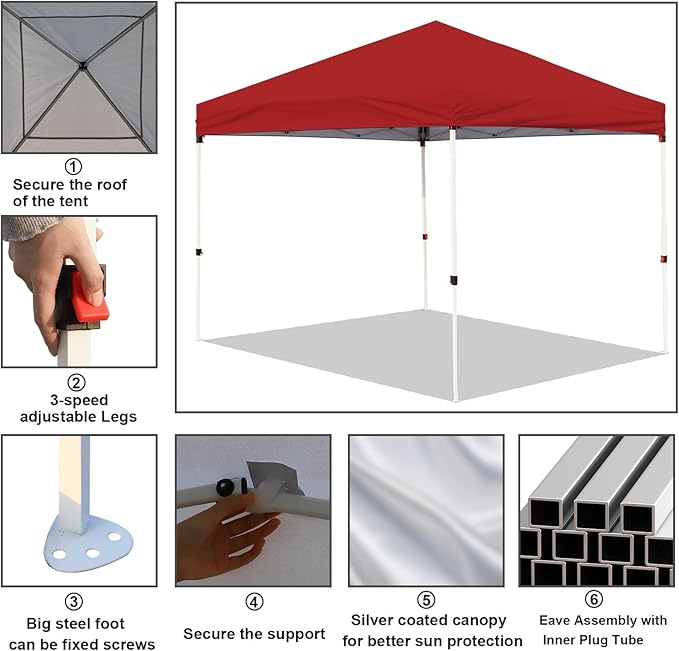 ①
Secure the roof of the tent

②
3-speed adjustable Legs

③
Big steel foot can be fixed screws

④
Secure the support

⑤
Silver coated canopy for better sun protection

⑥
Eave Assembly with Inner Plug Tube