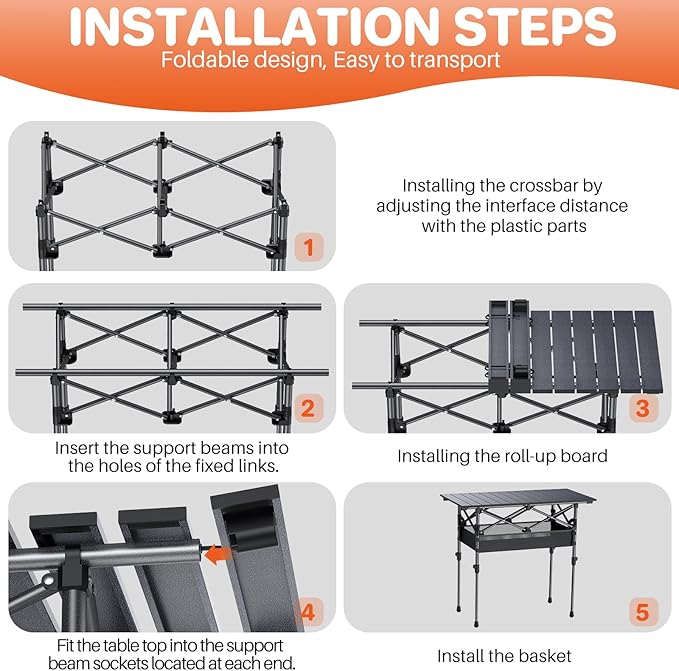 INSTALLATION STEPS
Foldable design, Easy to transport

1

Installing the crossbar by adjusting the interface distance with the plastic parts

2

Insert the support beams into the holes of the fixed links.

3

Installing the roll-up board

4

Fit the table top into the support beam sockets located at each end.

5

Install the basket