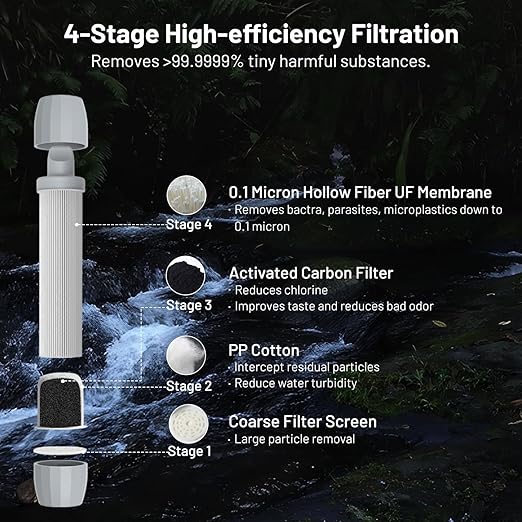 4-Stage High-efficiency Filtration
Removes >99.9999% tiny harmful substances.

Stage 4
0.1 Micron Hollow Fiber UF Membrane
· Removes bactra, parasites, microplastics down to 0.1 micron

Stage 3
Activated Carbon Filter
· Reduces chlorine
· Improves taste and reduces bad odor

Stage 2
PP Cotton
· Intercept residual particles
· Reduce water turbidity

Stage 1
Coarse Filter Screen
· Large particle removal