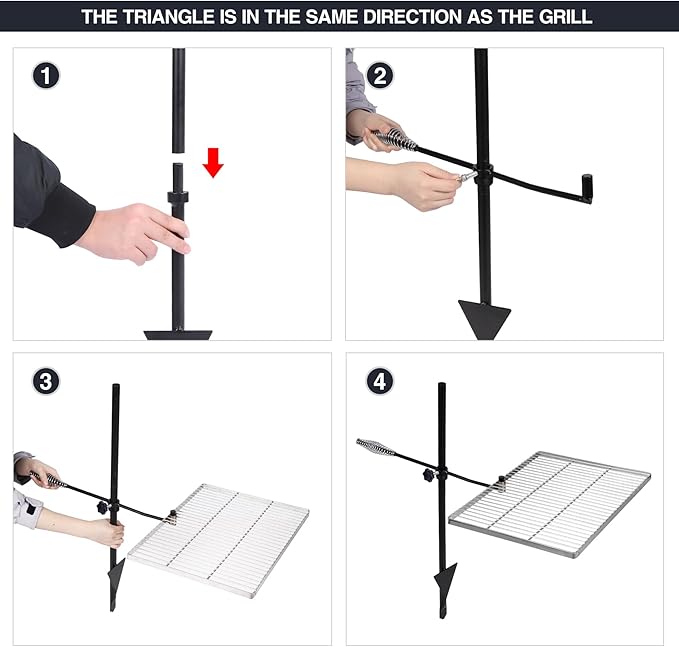 THE TRIANGLE IS IN THE SAME DIRECTION AS THE GRILL

1

2

3

4