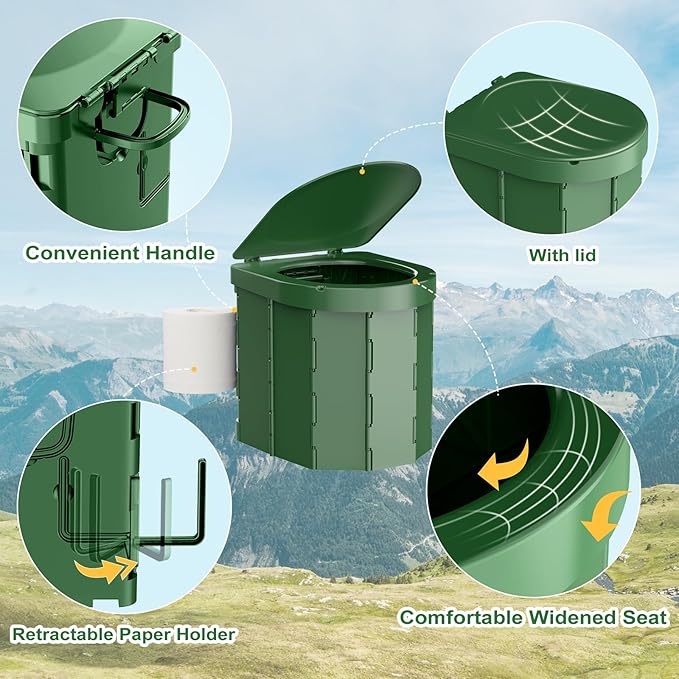 Convenient Handle

With lid

Retractable Paper Holder

Comfortable Widened Seat