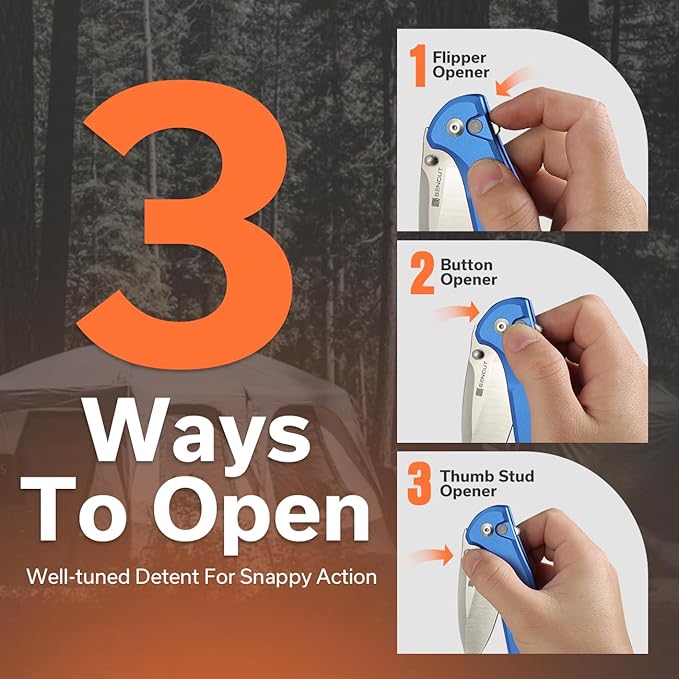 3
Ways
To Open
Well-tuned Detent For Snappy Action

1 Flipper Opener

SENCUT

2 Button Opener

SENCUT

3 Thumb Stud Opener