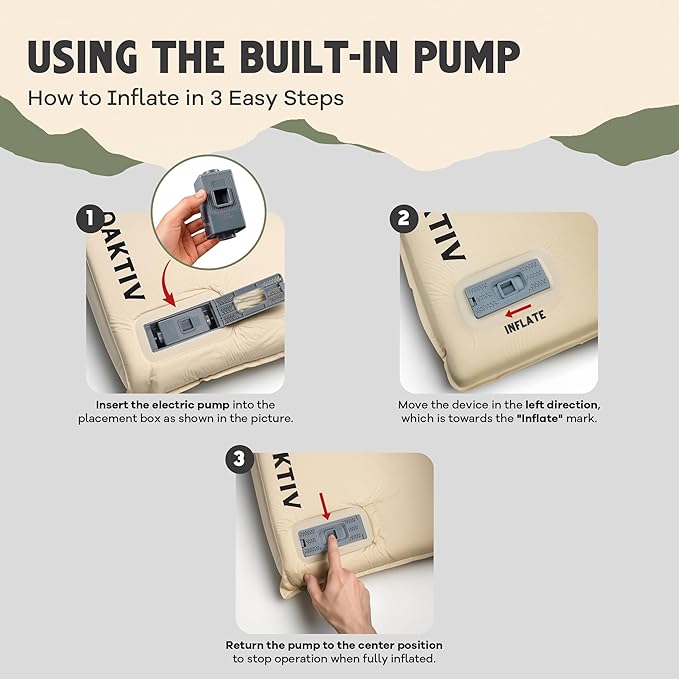 USING THE BUILT-IN PUMP

How to Inflate in 3 Easy Steps

1

OAKTIV

Insert the electric pump into the placement box as shown in the picture.

2

KTIV

INFLATE

Move the device in the left direction, which is towards the "Inflate" mark.

3

KTIV

Return the pump to the center position to stop operation when fully inflated.