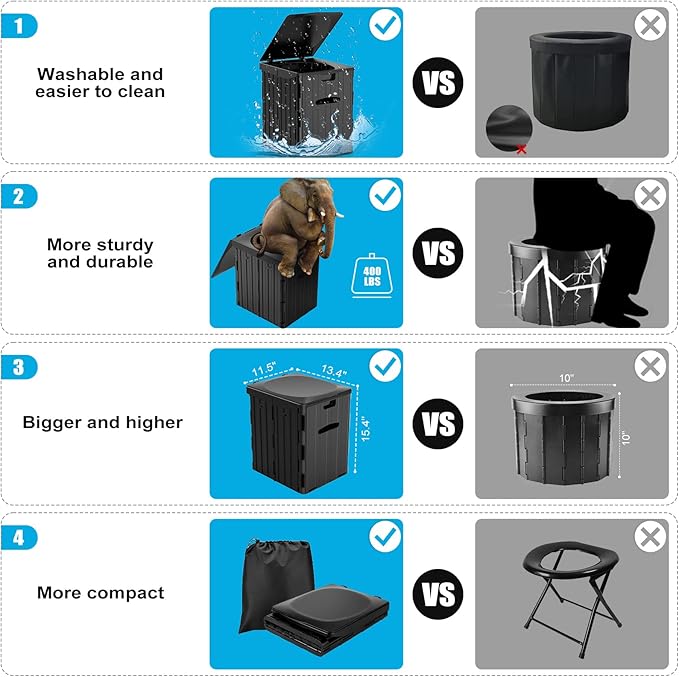 1

Washable and easier to clean

VS

2

More sturdy and durable

400 LBS

VS

3

Bigger and higher

11.5"

13.4"

15.4"

VS

10"

10"

4

More compact

VS