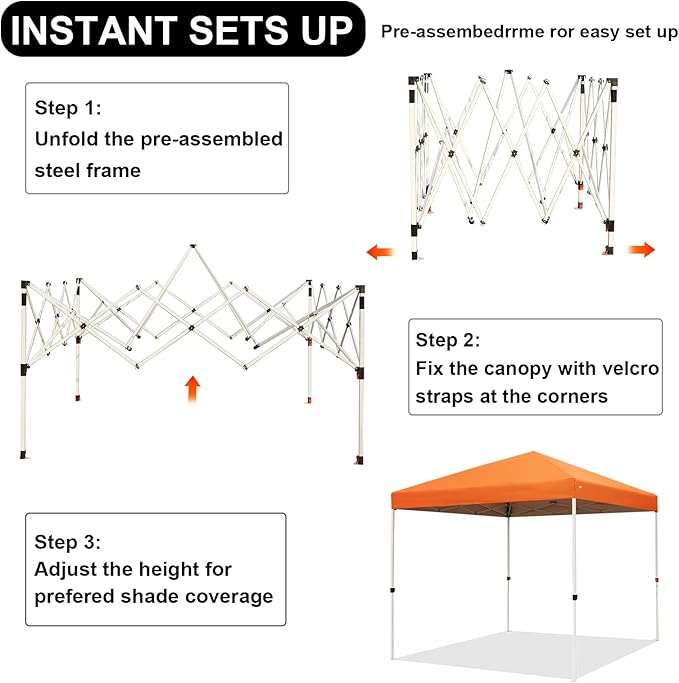 INSTANT SETS UP

Pre-assembedrrme ror easy set up

Step 1:
Unfold the pre-assembled steel frame

Step 2:
Fix the canopy with velcro straps at the corners

Step 3:
Adjust the height for prefered shade coverage