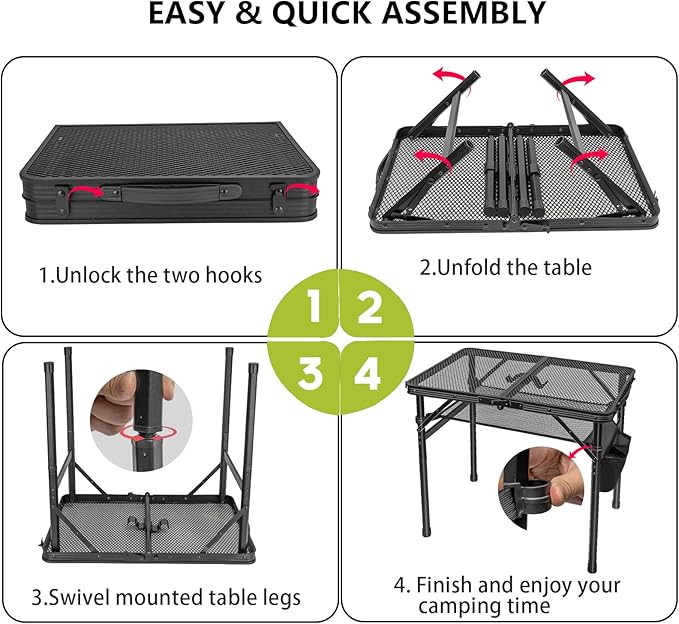 EASY & QUICK ASSEMBLY

1.Unlock the two hooks

2.Unfold the table

1 2
3 4

3.Swivel mounted table legs

4. Finish and enjoy your camping time