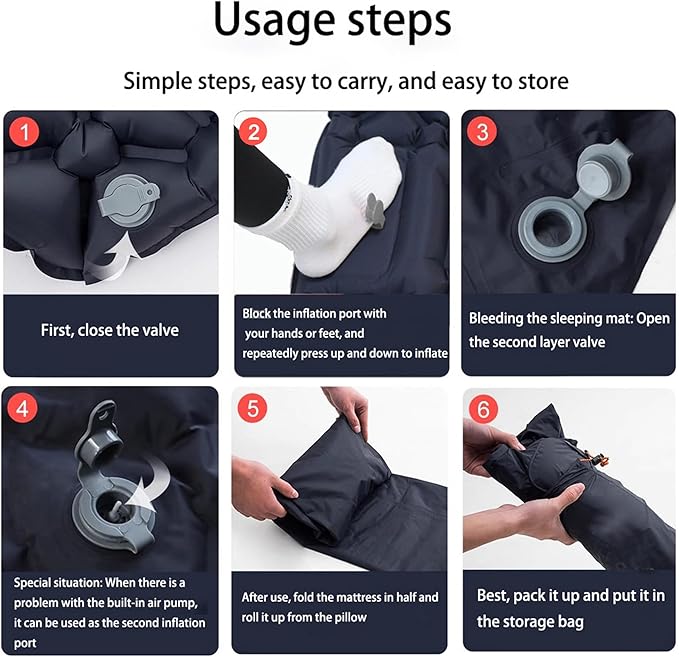 Usage steps

Simple steps, easy to carry, and easy to store

1

First, close the valve

2

Block the inflation port with your hands or feet, and repeatedly press up and down to inflate

3

Bleeding the sleeping mat: Open the second layer valve

4

Special situation: When there is a problem with the built-in air pump, it can be used as the second inflation port

5

After use, fold the mattress in half and roll it up from the pillow

6

Best, pack it up and put it in the storage bag