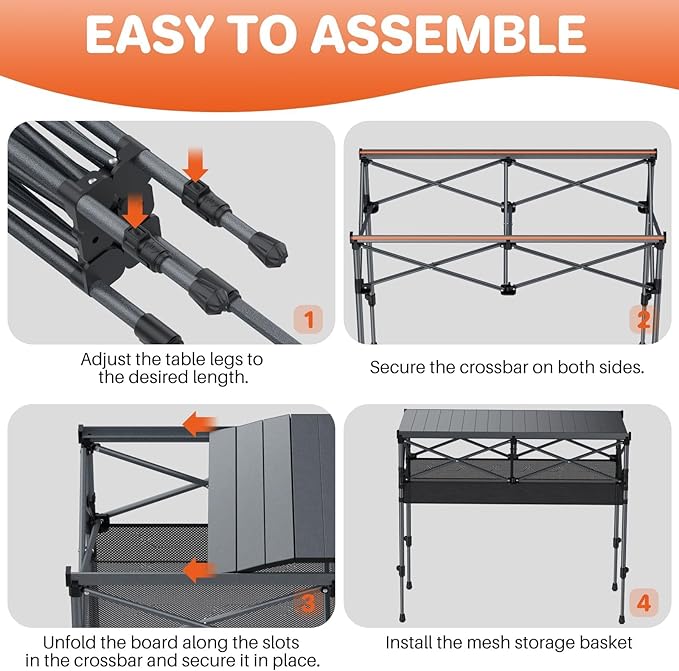 EASY TO ASSEMBLE

1

Adjust the table legs to the desired length.

2

Secure the crossbar on both sides.

3

Unfold the board along the slots in the crossbar and secure it in place.

4

Install the mesh storage basket