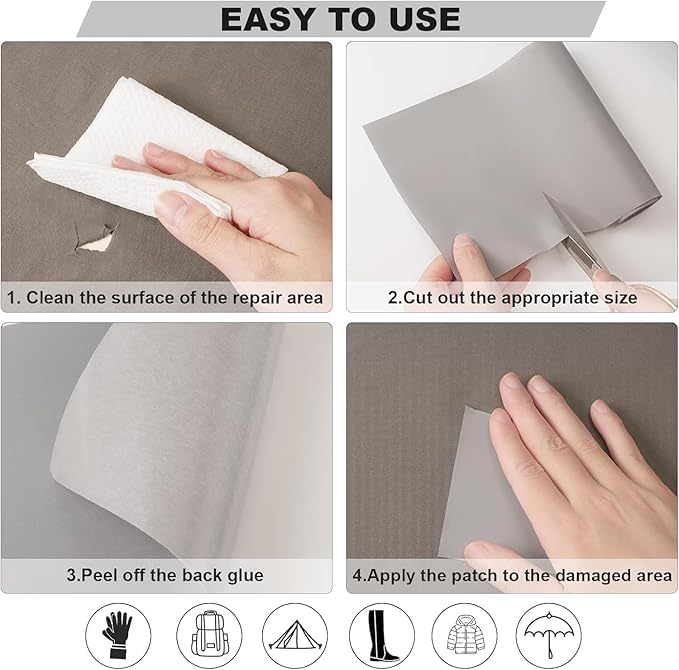 EASY TO USE

1. Clean the surface of the repair area

2.Cut out the appropriate size

3.Peel off the back glue

4.Apply the patch to the damaged area