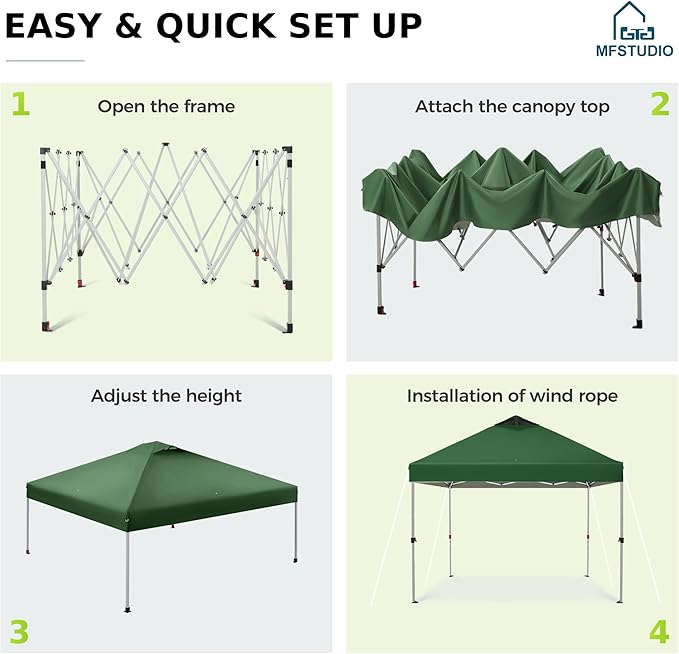 EASY & QUICK SET UP

MFSTUDIO

1
Open the frame

Attach the canopy top
2

Adjust the height
3

Installation of wind rope
4