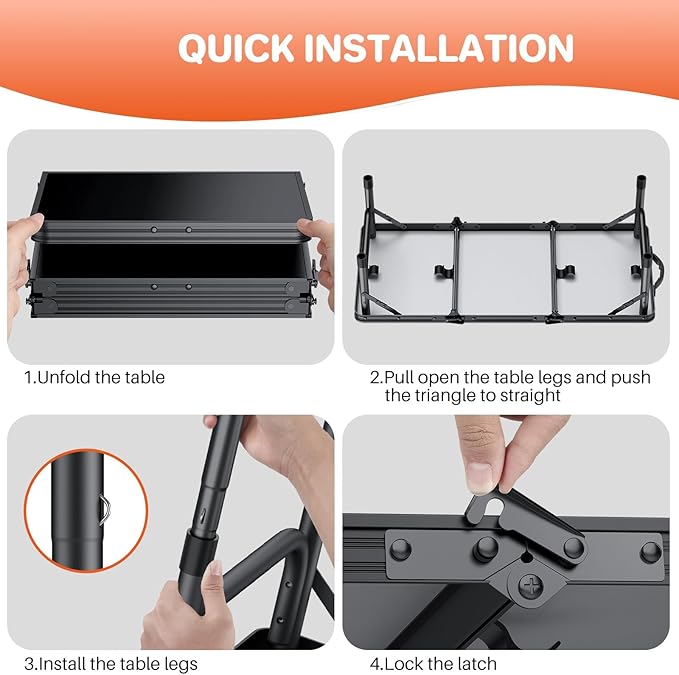 QUICK INSTALLATION

1.Unfold the table

2.Pull open the table legs and push the triangle to straight

3.Install the table legs

4.Lock the latch