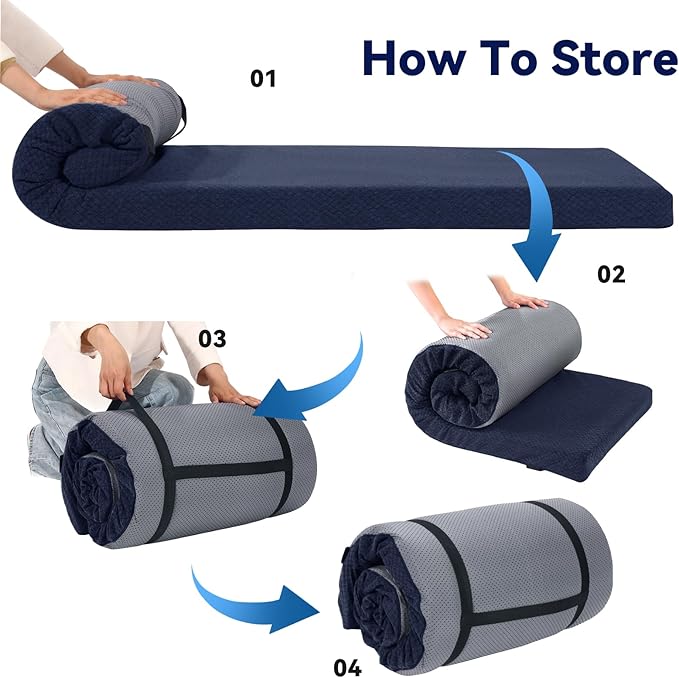 How To Store

01

02

03

04