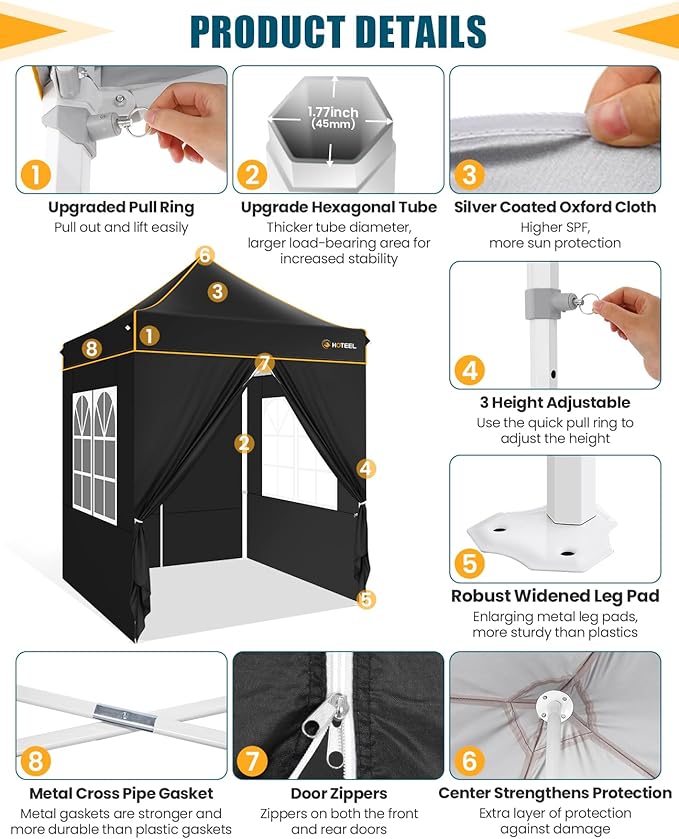 PRODUCT DETAILS

1
Upgraded Pull Ring
Pull out and lift easily

1.77inch (45mm)
2
Upgrade Hexagonal Tube
Thicker tube diameter, larger load-bearing area for increased stability

3
Silver Coated Oxford Cloth
Higher SPF, more sun protection

6
3
1
8
HOTEEL
7
2
4
5

4
3 Height Adjustable
Use the quick pull ring to adjust the height

5
Robust Widened Leg Pad
Enlarging metal leg pads, more sturdy than plastics

8
Metal Cross Pipe Gasket
Metal gaskets are stronger and more durable than plastic gaskets

7
Door Zippers
Zippers on both the front and rear doors

6
Center Strengthens Protection
Extra layer of protection against damage