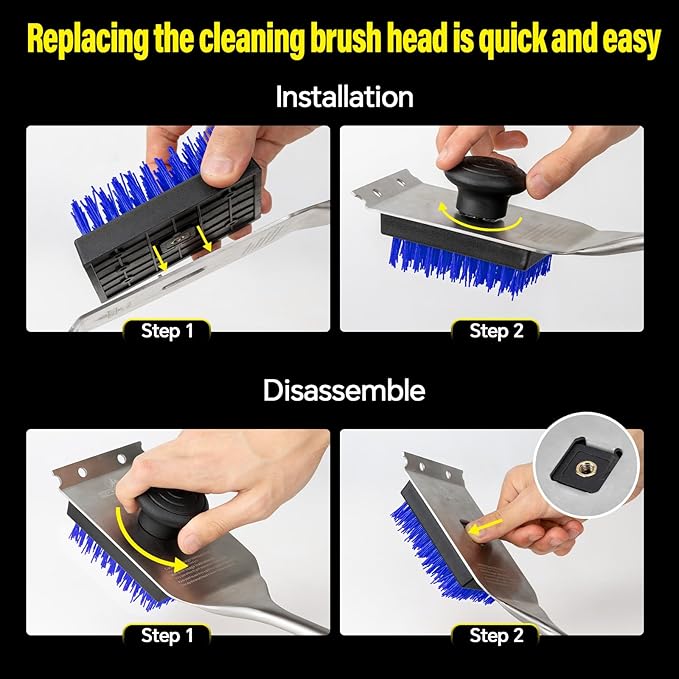 Replacing the cleaning brush head is quick and easy

Installation

Step 1

Step 2

Disassemble

Step 1

Step 2