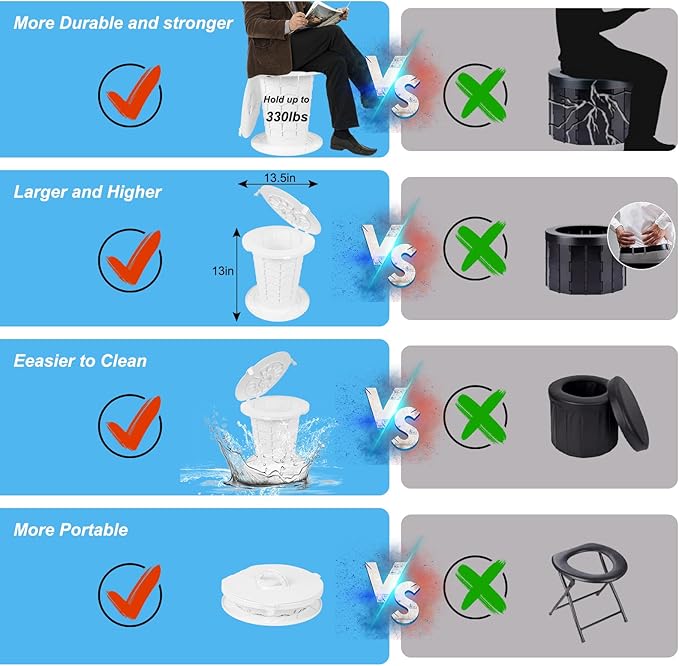 More Durable and stronger

Hold up to 330lbs

VS

Larger and Higher

13.5in

13in

VS

Eeasier to Clean

VS

More Portable

VS