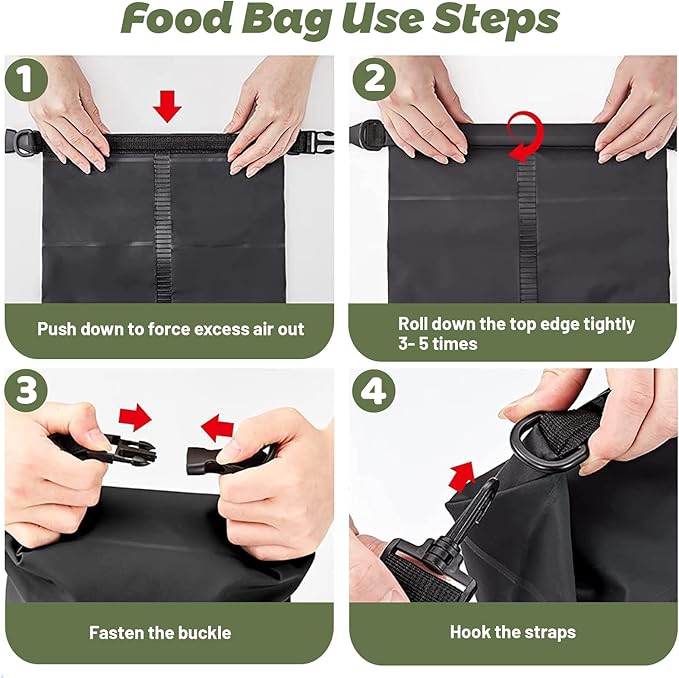 Food Bag Use Steps

1

Push down to force excess air out

2

Roll down the top edge tightly 3- 5 times

3

Fasten the buckle

4

Hook the straps