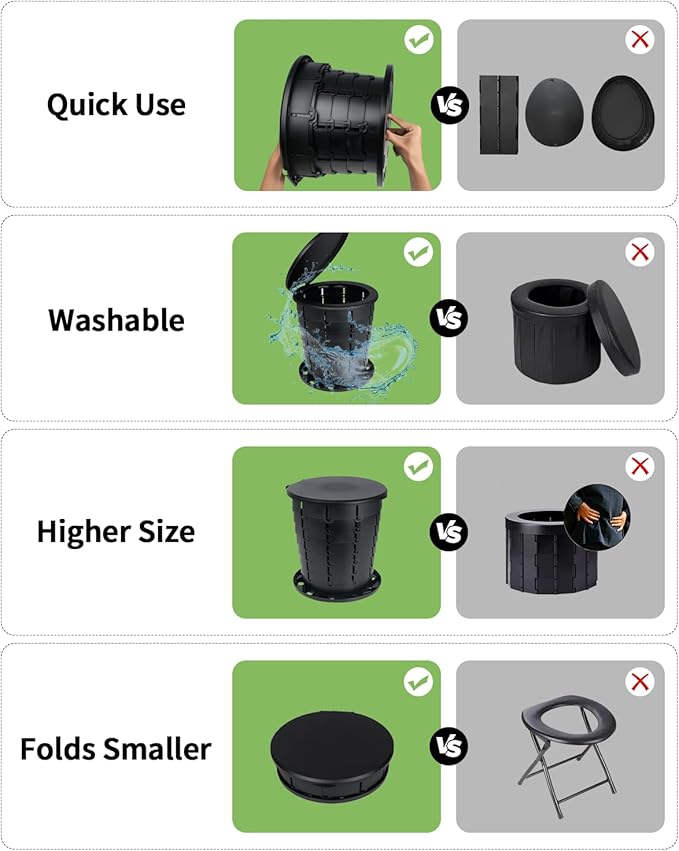 Quick Use

VS

Washable

VS

Higher Size

VS

Folds Smaller

VS