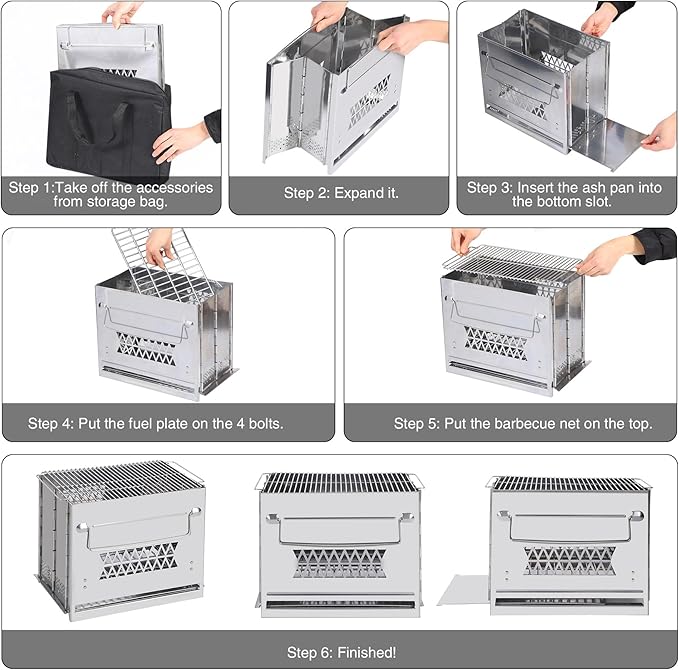 Step 1:Take off the accessories from storage bag.

Step 2: Expand it.

Step 3: Insert the ash pan into the bottom slot.

Step 4: Put the fuel plate on the 4 bolts.

Step 5: Put the barbecue net on the top.

Step 6: Finished!