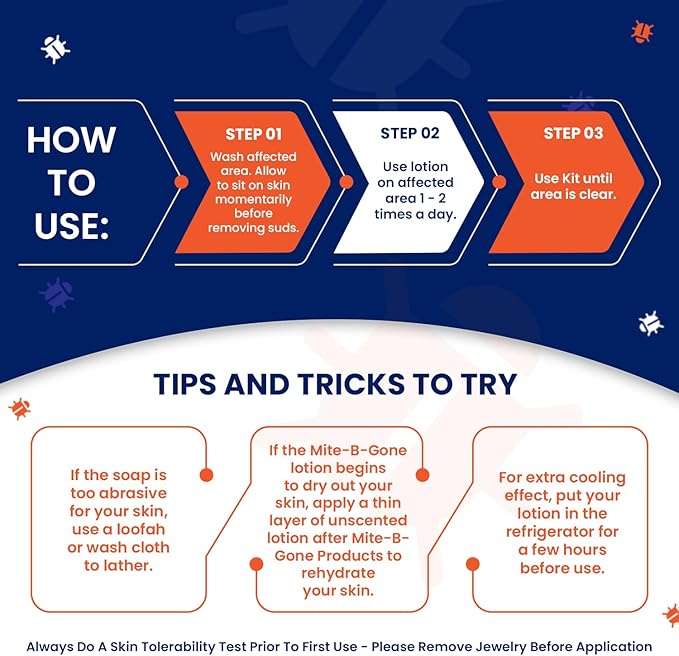 HOW TO USE:

STEP 01
Wash affected area. Allow to sit on skin momentarily before removing suds.

STEP 02
Use lotion on affected area 1 - 2 times a day.

STEP 03
Use Kit until area is clear.

TIPS AND TRICKS TO TRY

If the soap is too abrasive for your skin, use a loofah or wash cloth to lather.

If the Mite-B-Gone lotion begins to dry out your skin, apply a thin layer of unscented lotion after Mite-B-Gone Products to rehydrate your skin.

For extra cooling effect, put your lotion in the refrigerator for a few hours before use.

Always Do A Skin Tolerability Test Prior To First Use - Please Remove Jewelry Before Application