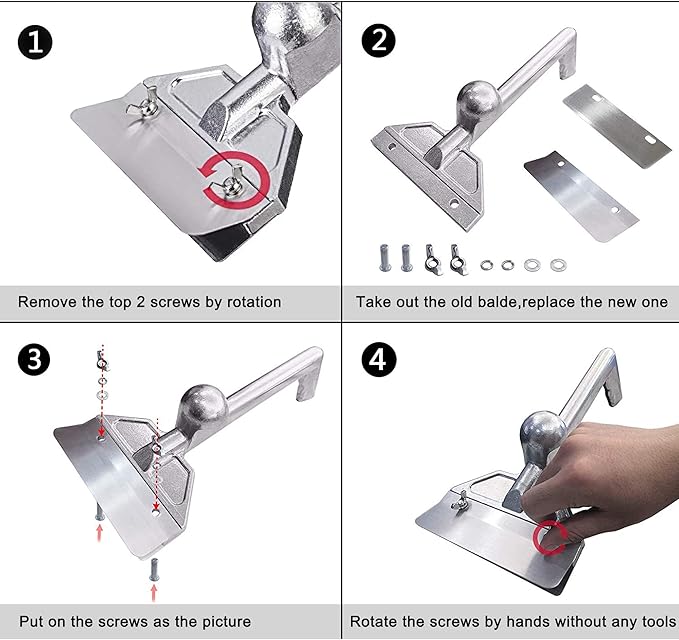 1

Remove the top 2 screws by rotation

2

Take out the old balde,replace the new one

3

Put on the screws as the picture

4

Rotate the screws by hands without any tools