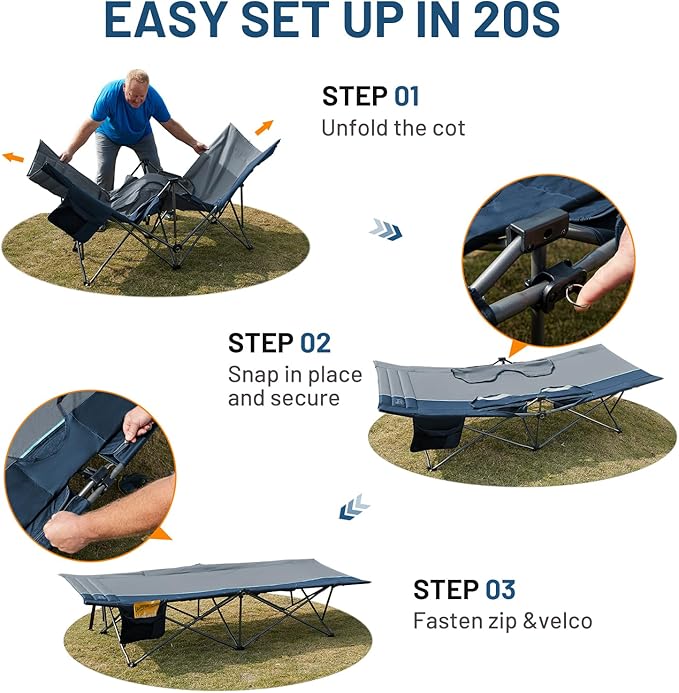 EASY SET UP IN 20S

STEP 01
Unfold the cot

STEP 02
Snap in place and secure

STEP 03
Fasten zip &velco