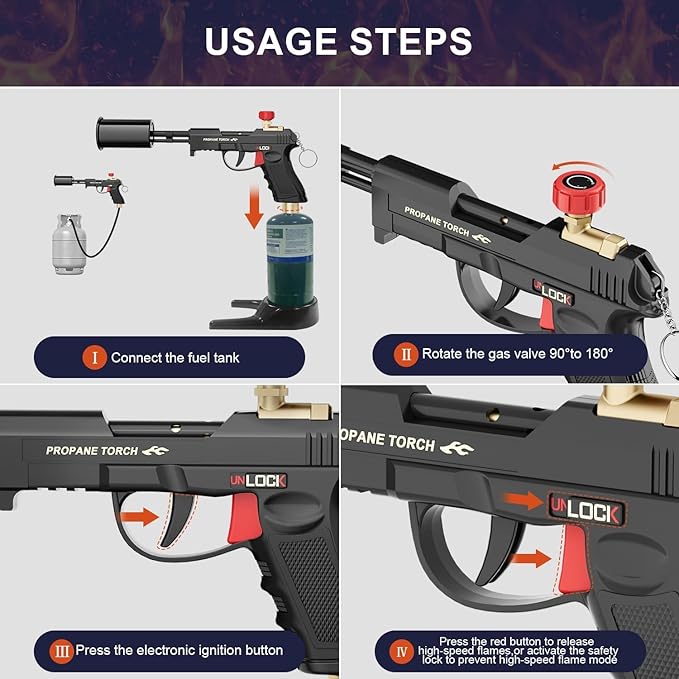 USAGE STEPS

PROPANE TORCH
UNLOCK

I Connect the fuel tank

PROPANE TORCH
UNLOCK

II Rotate the gas valve 90°to 180°

PROPANE TORCH
UNLOCK

III Press the electronic ignition button

OPANE TORCH
UNLOCK

IV Press the red button to release high-speed flames,or activate the safety lock to prevent high-speed flame mode