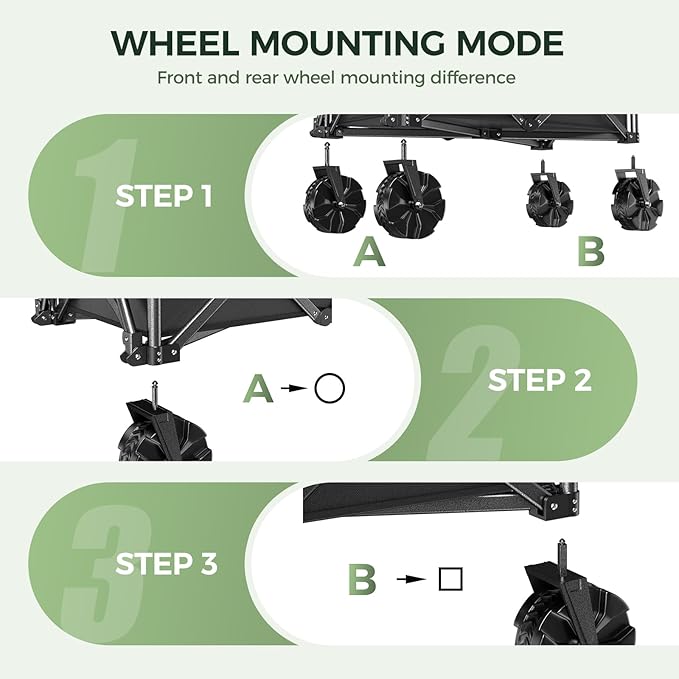 WHEEL MOUNTING MODE

Front and rear wheel mounting difference

1

STEP 1

A

B

A → ○

2

STEP 2

3

STEP 3

B → □