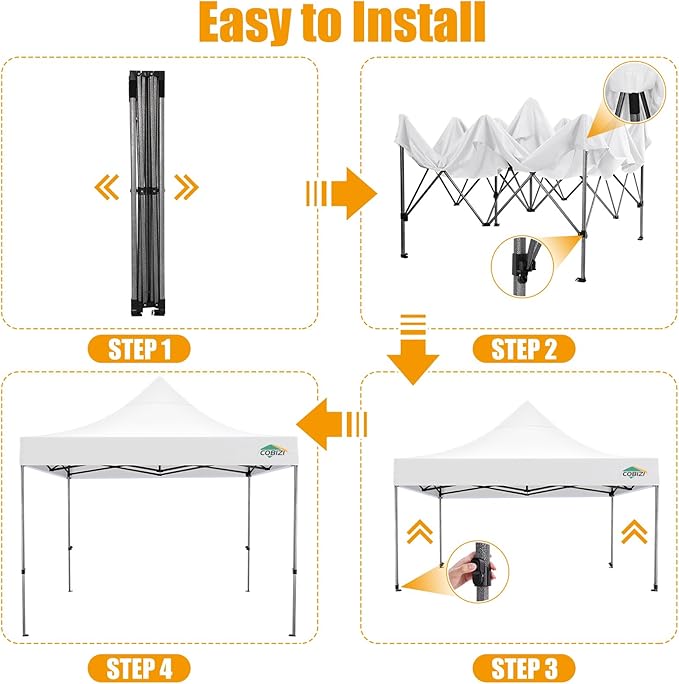 Easy to Install

STEP 1

STEP 2

COBIZI

STEP 4

COBIZI

STEP 3